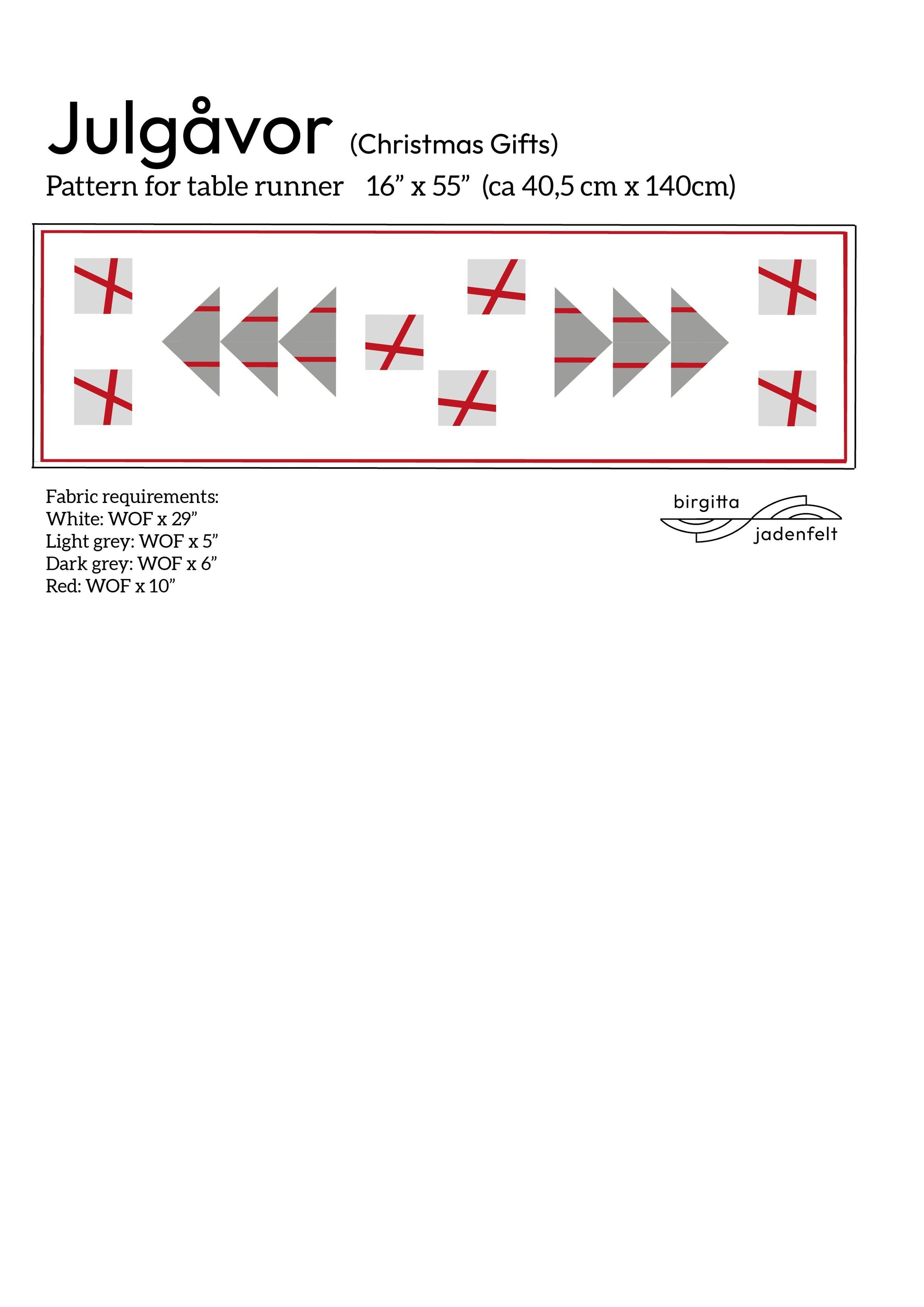 Julgåvor (Christmas Gifts)

Pattern for table runner 16” x 55” (ca 40,5 cm x 140cm)

Fabric requirements:
White: WOF x 29”
Light grey: WOF x 5”
Dark grey: WOF x 6”
Red: WOF x 10”

birgitta
jadenfelt